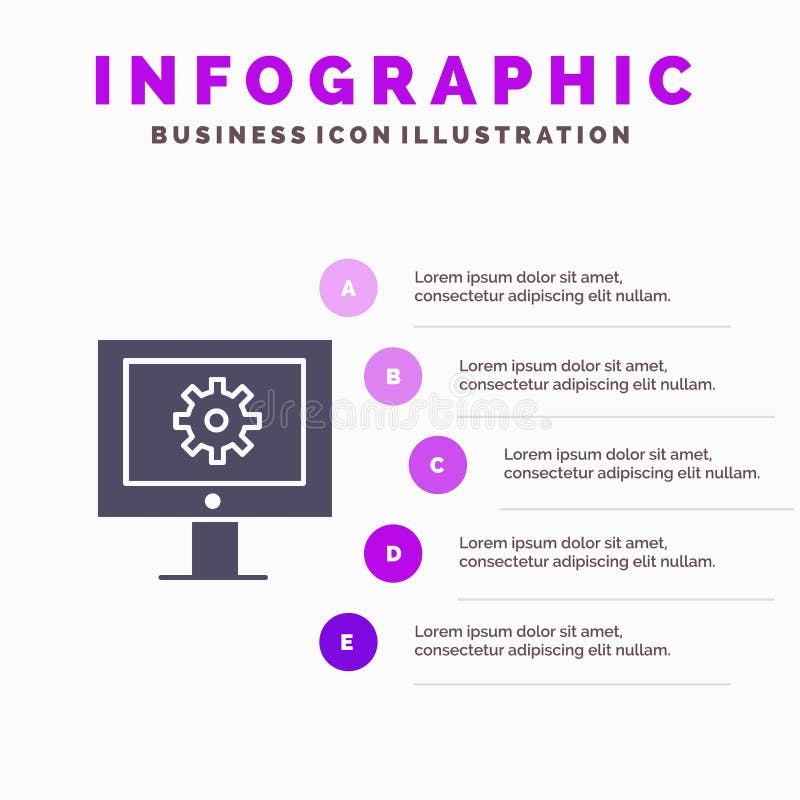 INFOGRAPHIC

BUSINESS ICON ILLUSTRATION

A
Lorem ipsum dolor sit amet, consectetur adipiscing elit nullam.

B
Lorem ipsum dolor sit amet, consectetur adipiscing elit nullam.

dreamstime

C
Lorem ipsum dolor sit amet, consectetur adipiscing elit nullam.

D
Lorem ipsum dolor sit amet, consectetur adipiscing elit nullam.

E
Lorem ipsum dolor sit amet, consectetur adipiscing elit nullam.