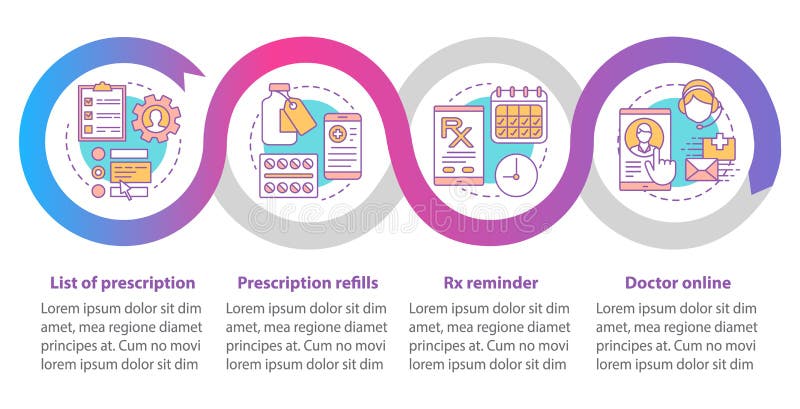 Rx

dreamstime

List of prescription

Lorem ipsum dolor sit dim amet, mea regione diamet principes at. Cum no movi lorem ipsum dolor sit dim

Prescription refills

Lorem ipsum dolor sit dim amet, mea regione diamet principes at. Cum no movi lorem ipsum dolor sit dim

Rx reminder

Lorem ipsum dolor sit dim amet, mea regione diamet principes at. Cum no movi lorem ipsum dolor sit dim

Doctor online

Lorem ipsum dolor sit dim amet, mea regione diamet principes at. Cum no movi lorem ipsum dolor sit dim