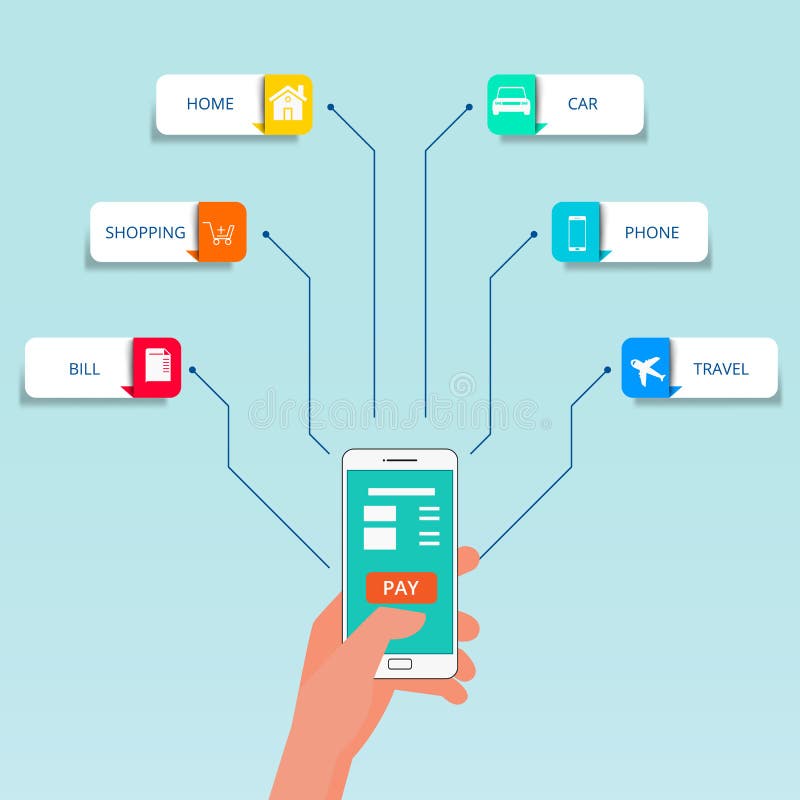 HOME

CAR

SHOPPING

PHONE

BILL

TRAVEL

dreamstime

PAY