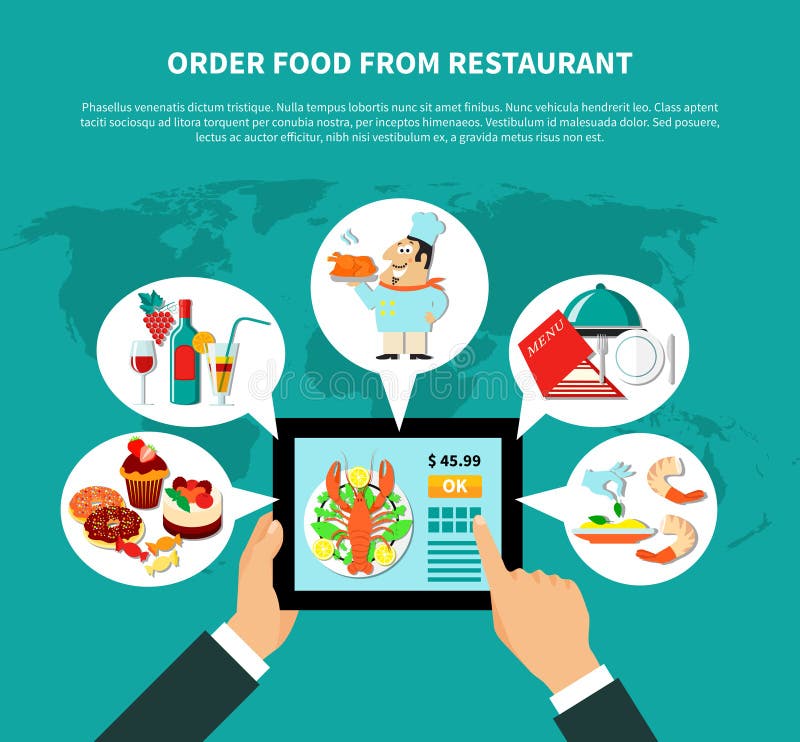 ORDER FOOD FROM RESTAURANT

Phasellus venenatis dictum tristique. Nulla tempus lobortis nunc sit amet finibus. Nunc vehicula hendrerit leo. Class aptent taciti sociosqu ad litora torquent per conubia nostra, per inceptos himenaeos. Vestibulum id malesuada dolor. Sed posuere, lectus ac auctor efficitur, nibh nisi vestibulum ex, a gravida metus risus non est.

MENU

dreamstime

$ 45.99

OK