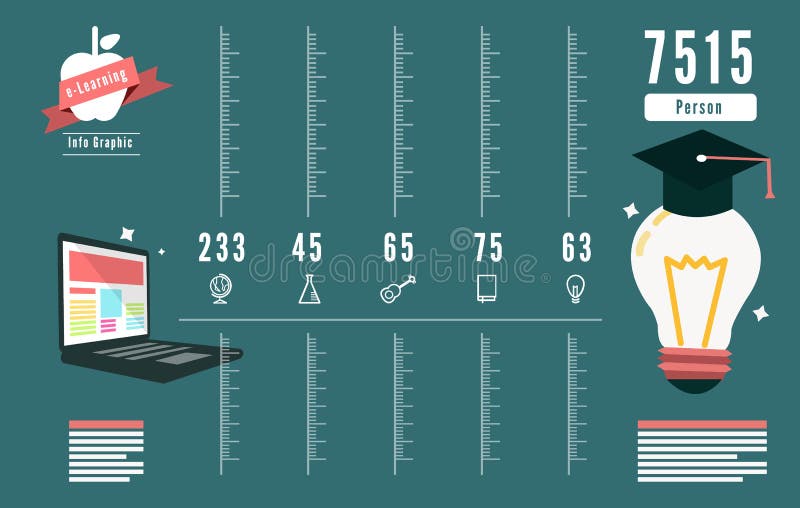 e-Learning

Info Graphic

7515

Person

233

45

65

75

63

dreamstime