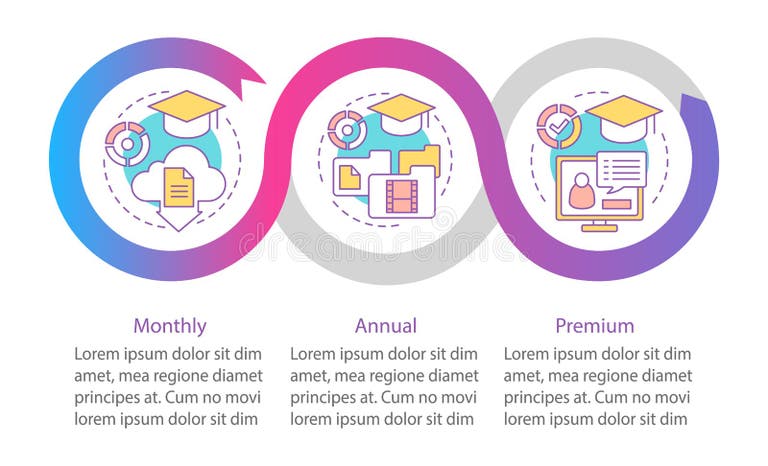 dreamstime

Monthly
Lorem ipsum dolor sit dim amet, mea regione diamet principes at. Cum no movi lorem ipsum dolor sit dim

Annual
Lorem ipsum dolor sit dim amet, mea regione diamet principes at. Cum no movi lorem ipsum dolor sit dim

Premium
Lorem ipsum dolor sit dim amet, mea regione diamet principes at. Cum no movi lorem ipsum dolor sit dim