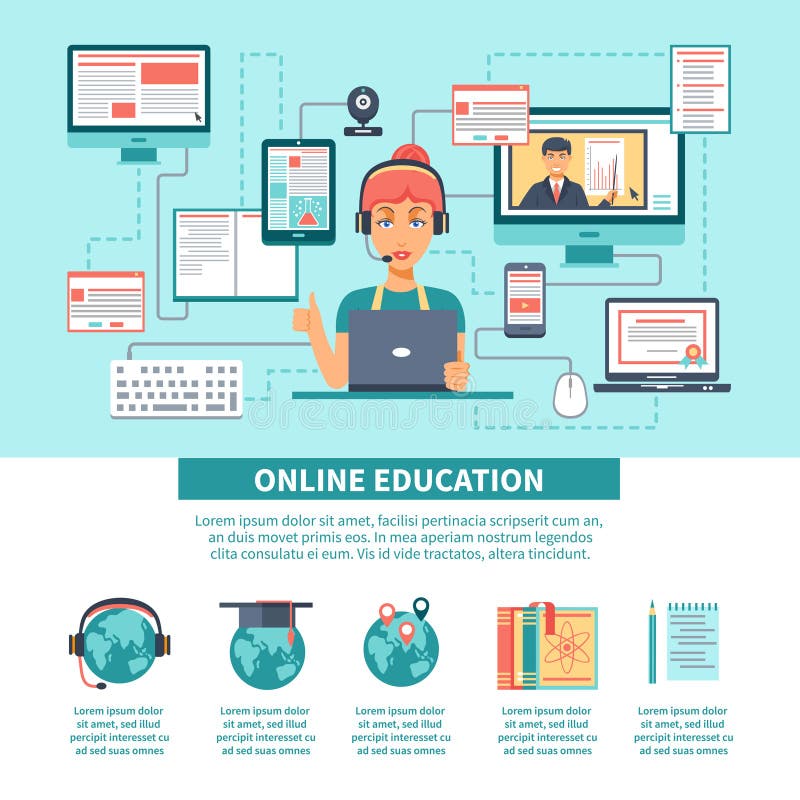 dreamstime

ONLINE EDUCATION

Lorem ipsum dolor sit amet, facilisi pertinacia scripserit cum an, an duis movet primis eos. In mea aperiam nostrum legendos clita consulatu ei eum. Vis id vide tractatos, altera tincidunt.

Lorem ipsum dolor sit amet, sed illud percipit interesset cu ad sed suas omnes

Lorem ipsum dolor sit amet, sed illud percipit interesset cu ad sed suas omnes

Lorem ipsum dolor sit amet, sed illud percipit interesset cu ad sed suas omnes

Lorem ipsum dolor sit amet, sed illud percipit interesset cu ad sed suas omnes

Lorem ipsum dolor sit amet, sed illud percipit interesset cu ad sed suas omnes