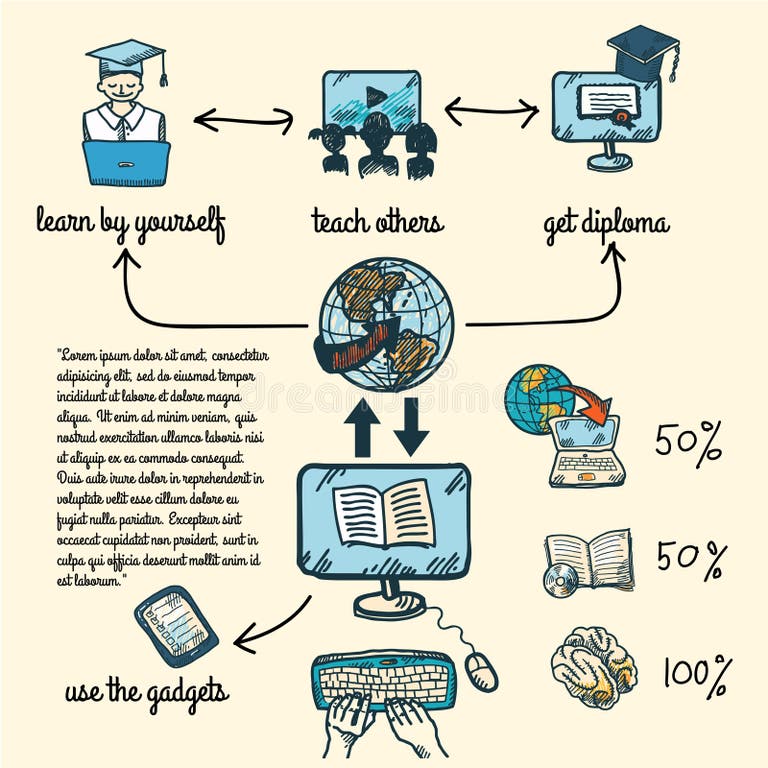 learn by yourself

teach others

get diploma

"Lorem ipsum dolor sit amet, consectetur adipisicing elit, sed do eiusmod tempor incididunt ut labore et dolore magna aliqua. Ut enim ad minim veniam, quis nostrud exercitation ullamco laboris nisi ut aliquip ex ea commodo consequat. Duis aute irure dolor in reprehenderit in voluptate velit esse cillum dolore eu fugiat nulla pariatur. Excepteur sint occaecat cupidatat non proident, sunt in culpa qui officia deserunt mollit anim id est laborum."

dreamstime

50%

50%

100%

use the gadgets