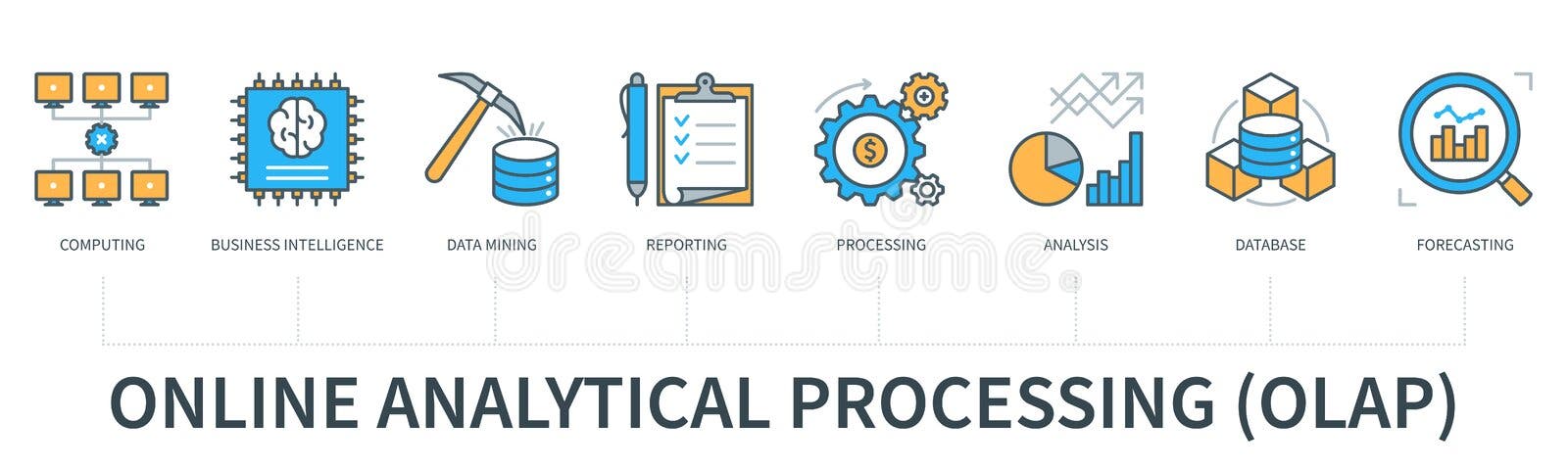 COMPUTING
BUSINESS INTELLIGENCE
DATA MINING
REPORTING
PROCESSING
ANALYSIS
DATABASE
FORECASTING

dreamstime

ONLINE ANALYTICAL PROCESSING (OLAP)