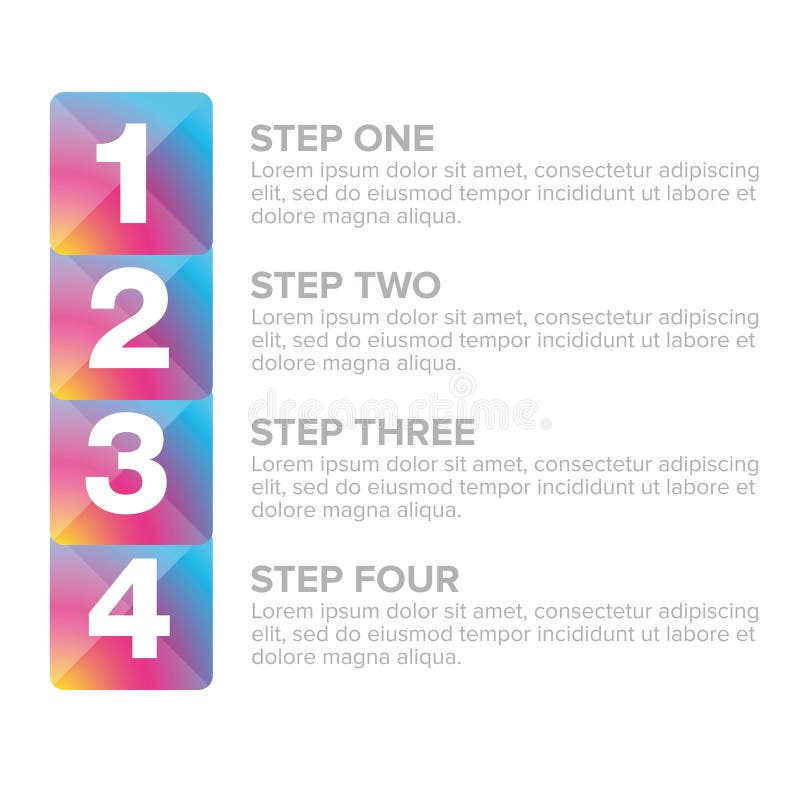 1

STEP ONE
Lorem ipsum dolor sit amet, consectetur adipiscing elit, sed do eiusmod tempor incididunt ut labore et dolore magna aliqua.

2

STEP TWO
Lorem ipsum dolor sit amet, consectetur adipiscing elit, sed do eiusmod tempor incididunt ut labore et dolore magna aliqua.

dreamstime

3

STEP THREE
Lorem ipsum dolor sit amet, consectetur adipiscing elit, sed do eiusmod tempor incididunt ut labore et dolore magna aliqua.

4

STEP FOUR
Lorem ipsum dolor sit amet, consectetur adipiscing elit, sed do eiusmod tempor incididunt ut labore et dolore magna aliqua.