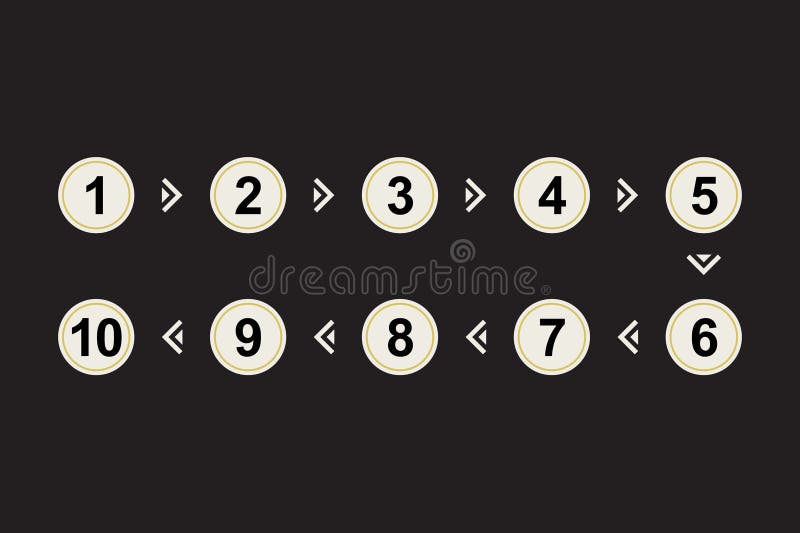 1 2 3 4 5

dreamstime

10 9 8 7 6