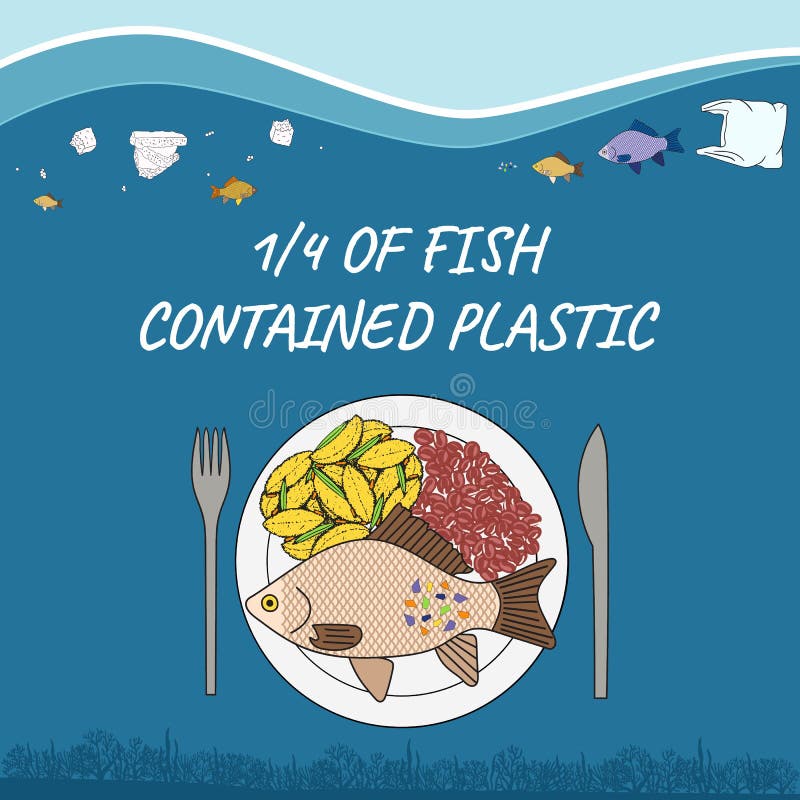 1/4 OF FISH CONTAINED PLASTIC

dreamstime