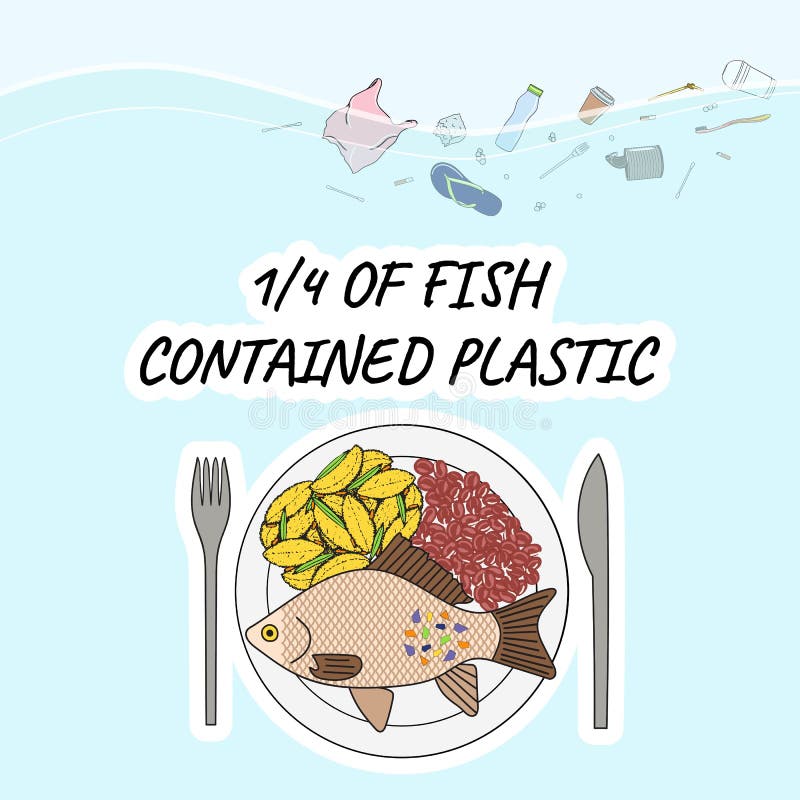 1/4 OF FISH CONTAINED PLASTIC

dreamstime