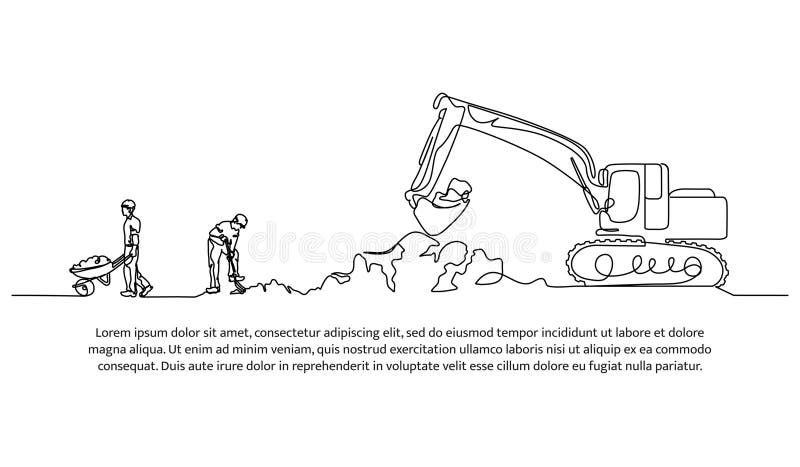 dreamstime

Lorem ipsum dolor sit amet, consectetur adipiscing elit, sed do eiusmod tempor incididunt ut labore et dolore magna aliqua. Ut enim ad minim veniam, quis nostrud exercitation ullamco laboris nisi ut aliquip ex ea commodo consequat. Duis aute irure dolor in reprehenderit in voluptate velit esse cillum dolore eu fugiat nulla pariatur.