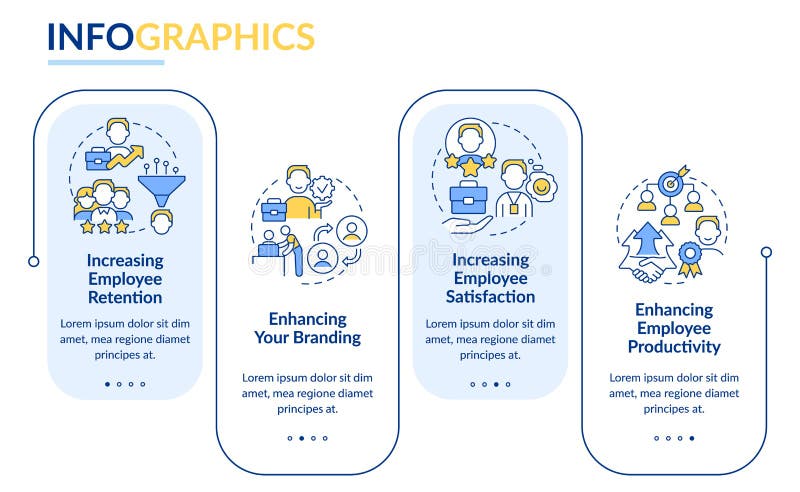 INFOGRAPHICS

Increasing Employee Retention

Lorem ipsum dolor sit dim amet, mea regione diamet principes at.

Enhancing Your Branding

Lorem ipsum dolor sit dim amet, mea regione diamet principes at.

Increasing Employee Satisfaction

Lorem ipsum dolor sit dim amet, mea regione diamet principes at.

Enhancing Employee Productivity

Lorem ipsum dolor sit dim amet, mea regione diamet principes at.