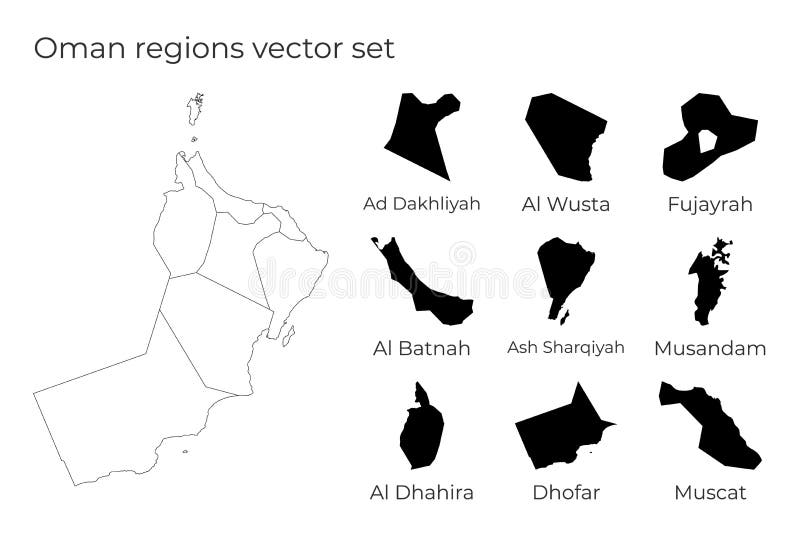 Oman regions vector set

Ad Dakhliyah

Al Wusta

Fujayrah

Al Batnah

Ash Sharqiyah

Musandam

Al Dhahira

Dhofar

Muscat

dreamstime