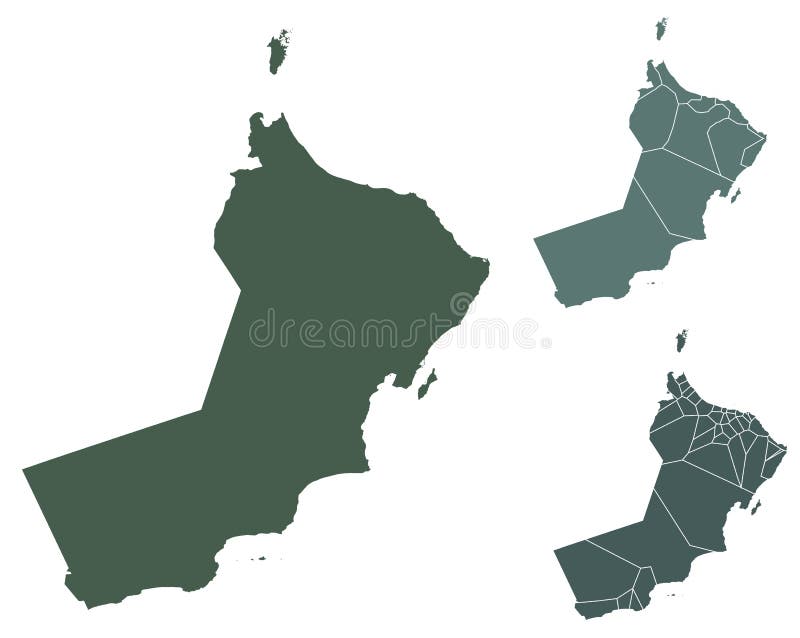 dreamstime