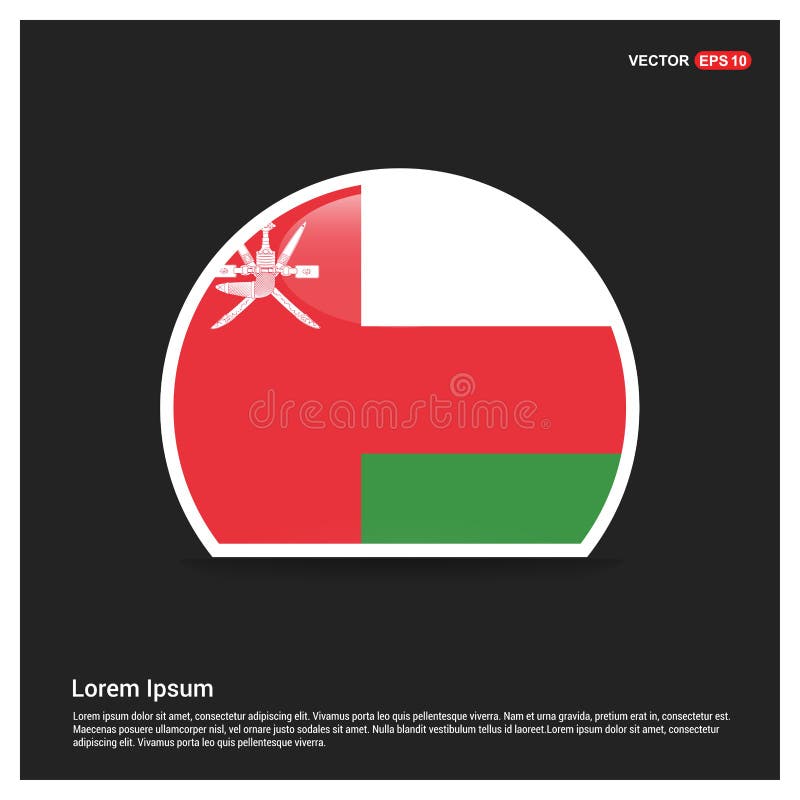 VECTOR EPS 10

dreamstime

Lorem Ipsum

Lorem ipsum dolor sit amet, consectetur adipiscing elit. Vivamus porta leo quis pellentesque viverra. Nam et urna gravida, pretium erat in, consectetur est. Maecenas posuere ullamcorper nisl, vel ornare justo sodales sit amet. Nulla blandit vestibulum tellus id laoreet.Lorem ipsum dolor sit amet, consectetur adipiscing elit. Vivamus porta leo quis pellentesque viverra.