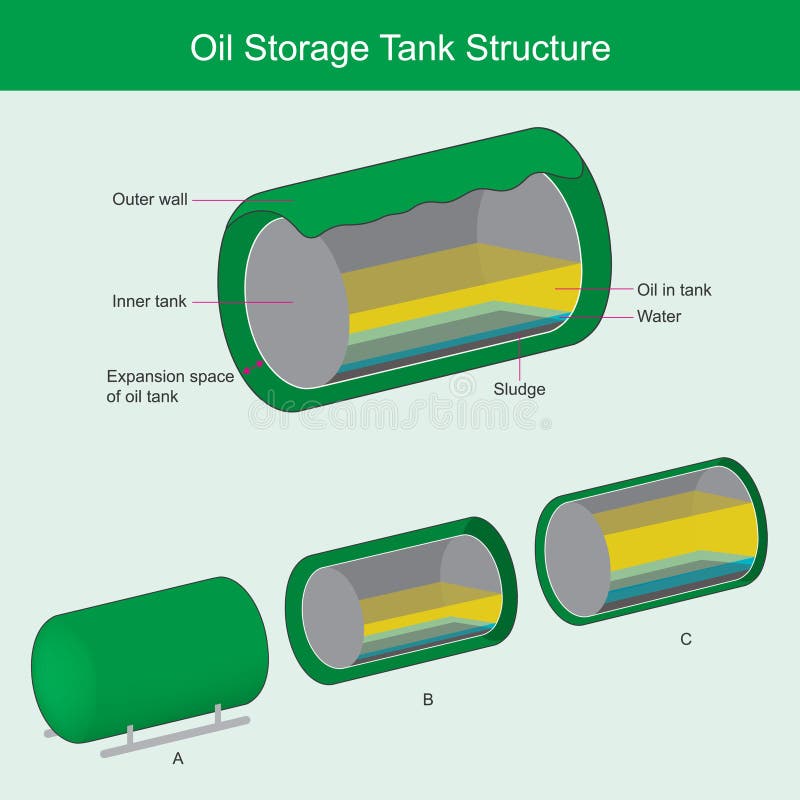 Oil Storage Tank Structure

Outer wall

Inner tank

Expansion space of oil tank

Oil in tank

Water

Sludge

dreamstime

A

B

C