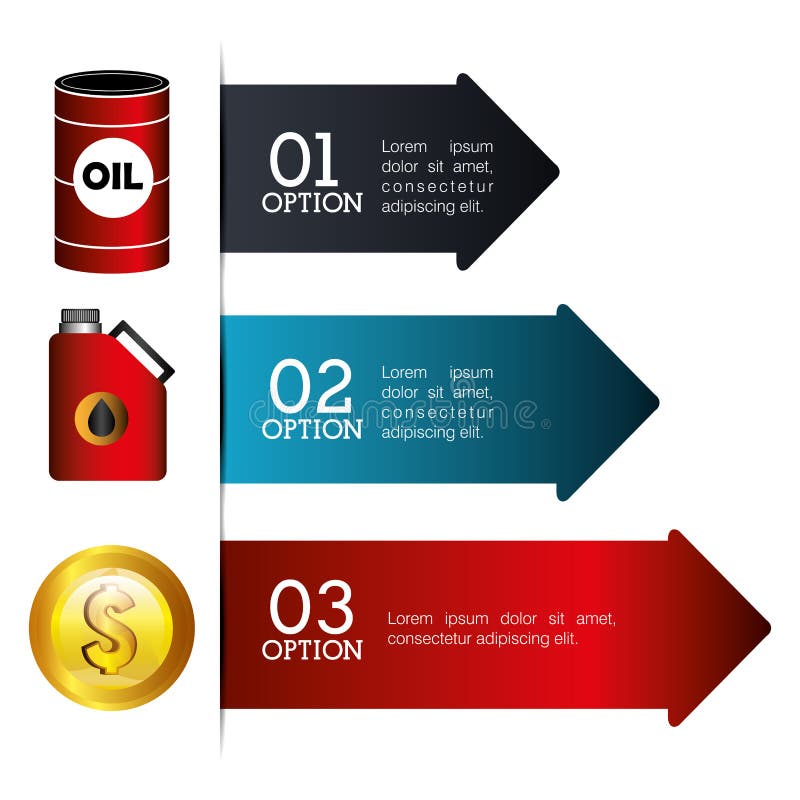 OIL

01
OPTION
Lorem ipsum dolor sit amet, consectetur adipiscing elit.

02
OPTION
Lorem ipsum dolor sit amet, consectetur adipiscing elit.

dreamstime

$

03
OPTION
Lorem ipsum dolor sit amet, consectetur adipiscing elit.