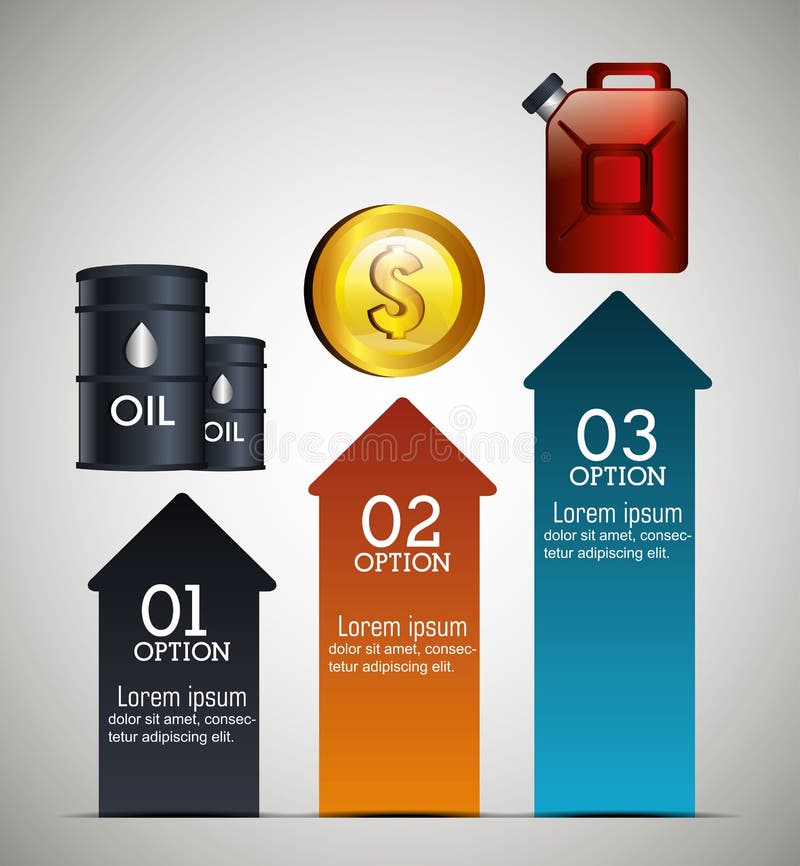 OIL

OIL

$

dreamstime

01
OPTION

Lorem ipsum
dolor sit amet, consectetur adipiscing elit.

02
OPTION

Lorem ipsum
dolor sit amet, consectetur adipiscing elit.

03
OPTION

Lorem ipsum
dolor sit amet, consectetur adipiscing elit.