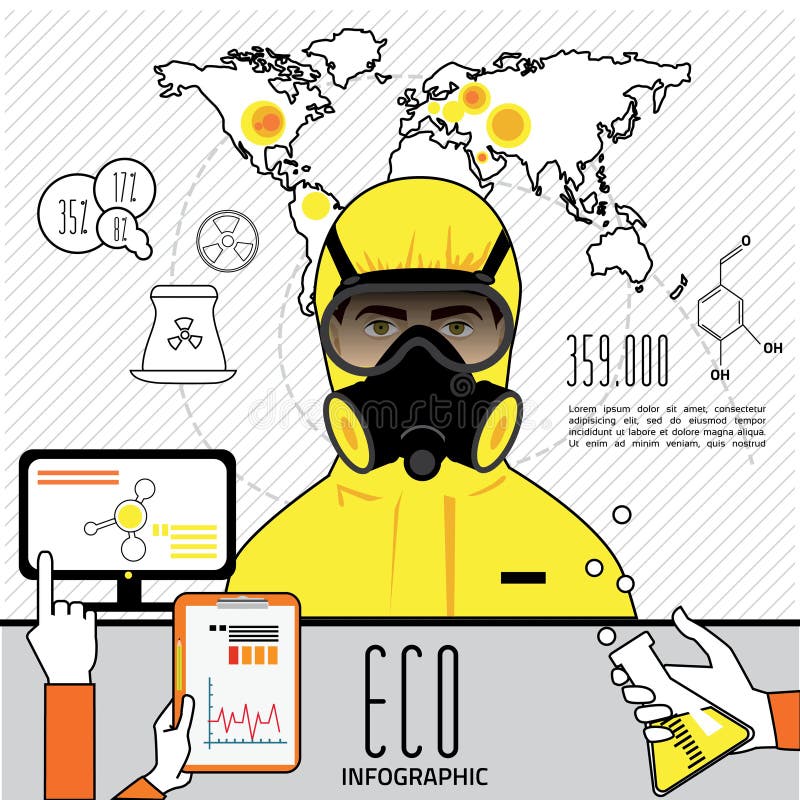 35%

17%

8%

O

OH

OH

359,000

Lorem ipsum dolor sit amet, consectetur adipisicing elit, sed do eiusmod tempor incididunt ut labore et dolore magna aliqua. Ut enim ad minim veniam, quis nostrud

dreamstime

ECO

INFOGRAPHIC