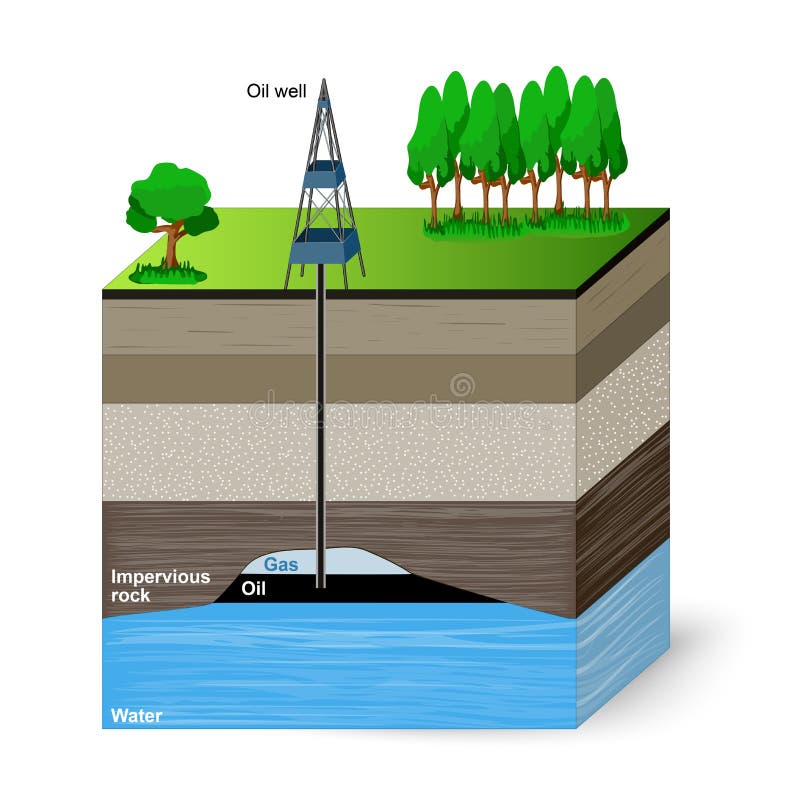 Oil well

dreamstime

Gas

Impervious rock

Oil

Water