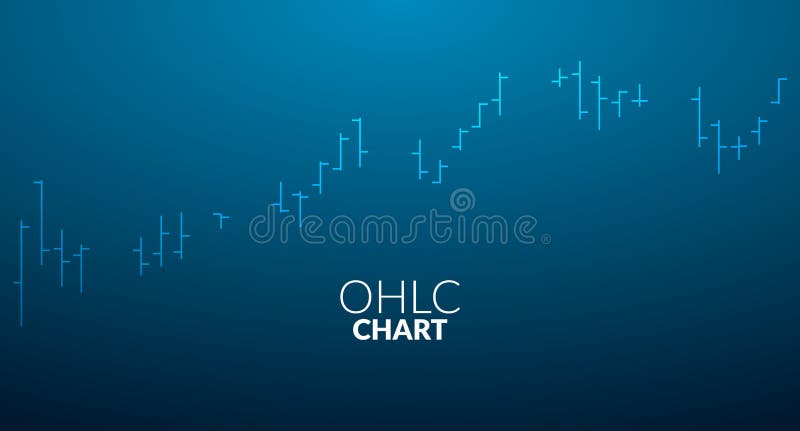 dreamstime®

OHLC
CHART