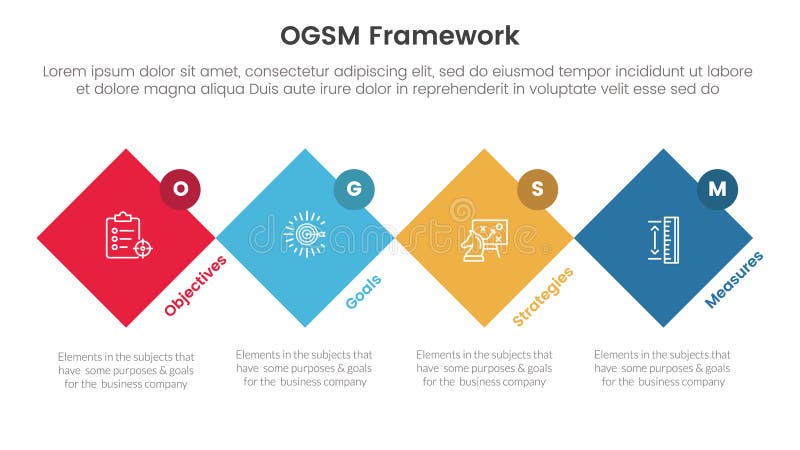 OGSM Framework

Lorem ipsum dolor sit amet, consectetur adipiscing elit, sed do eiusmod tempor incididunt ut labore et dolore magna aliqua Duis aute irure dolor in reprehenderit in voluptate velit esse sed do

O

Objectives

Elements in the subjects that have some purposes & goals for the business company

G

Goals

Elements in the subjects that have some purposes & goals for the business company

S

Strategies

Elements in the subjects that have some purposes & goals for the business company

M

Measures

Elements in the subjects that have some purposes & goals for the business company

dreamstime