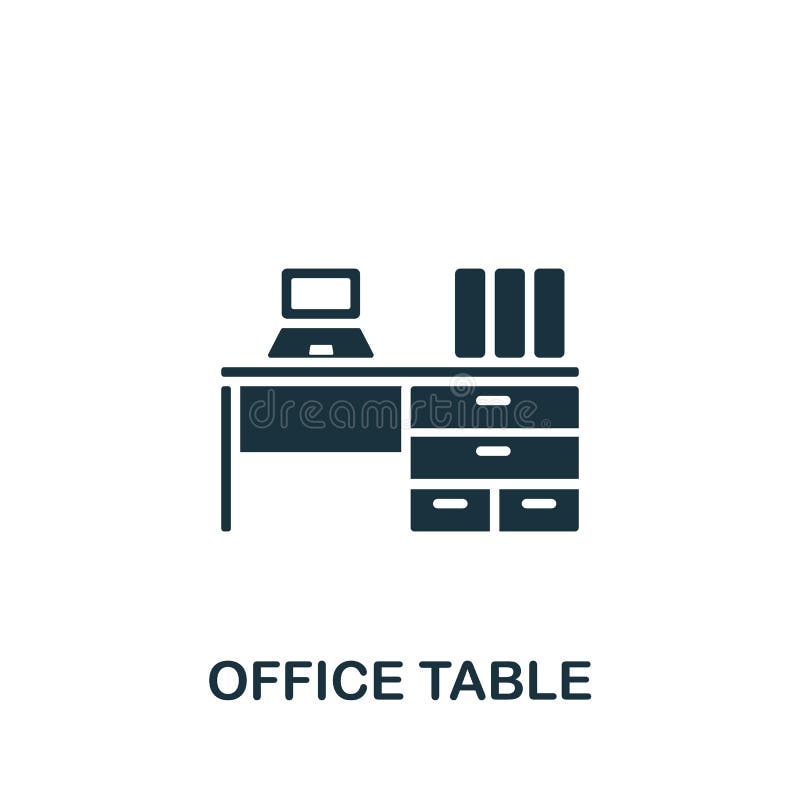 dreamstime

OFFICE TABLE