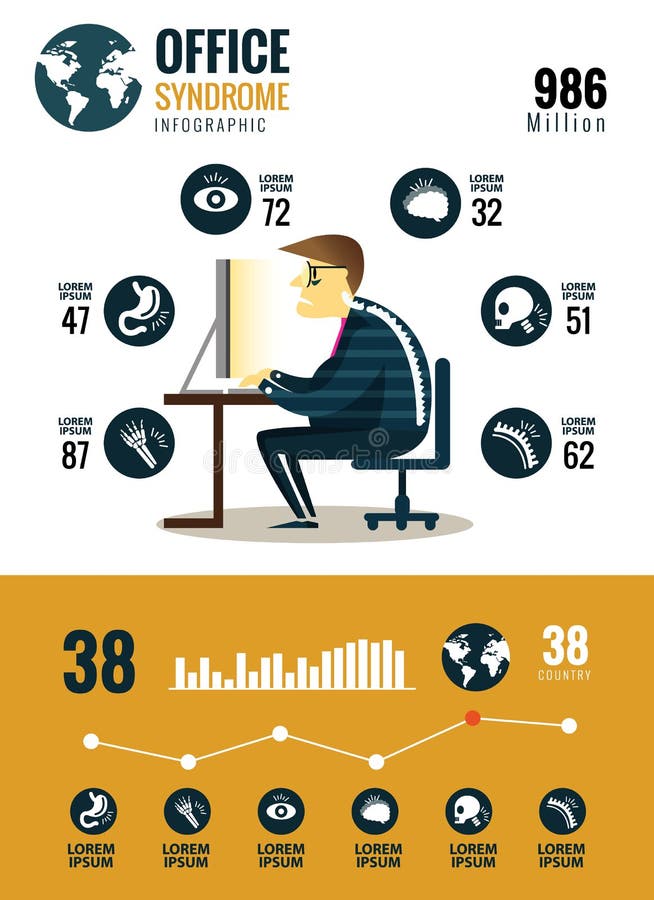 OFFICE
SYNDROME
INFOGRAPHIC

986
Million

LOREM IPSUM
72

LOREM IPSUM
32

LOREM IPSUM
47

LOREM IPSUM
51

LOREM IPSUM
87

LOREM IPSUM
62

dreamstime

38

38
COUNTRY

LOREM IPSUM

LOREM IPSUM

LOREM IPSUM

LOREM IPSUM

LOREM IPSUM

LOREM IPSUM