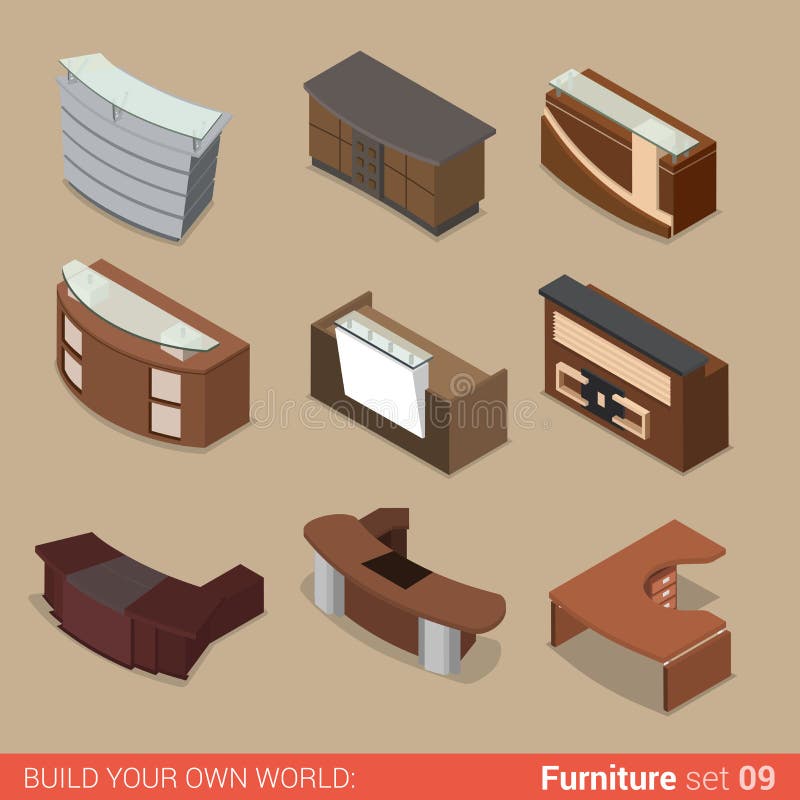 dreamstime

BUILD YOUR OWN WORLD: Furniture set 09