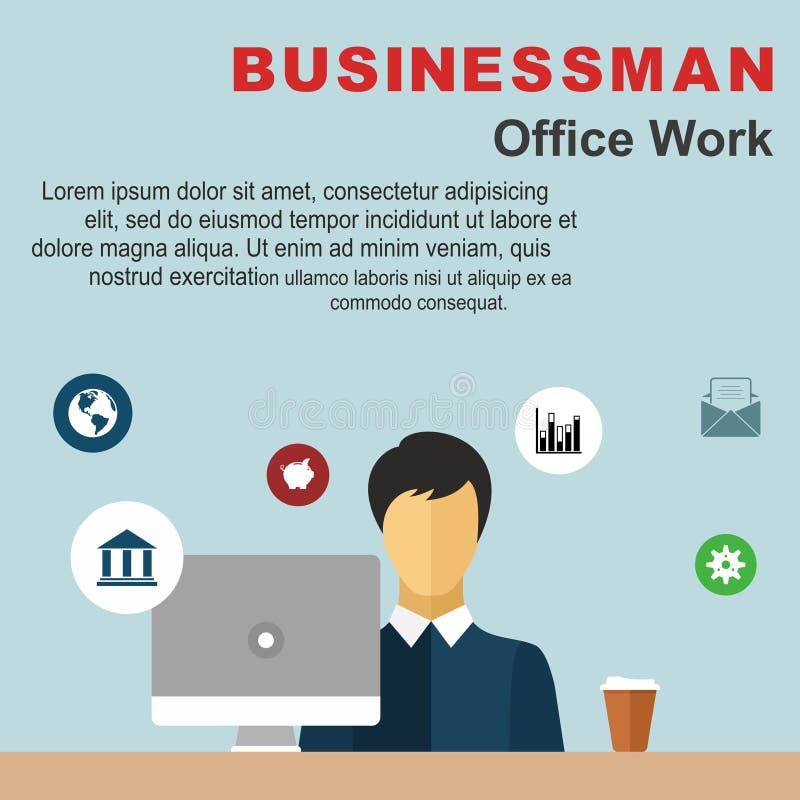 BUSINESSMAN
Office Work

Lorem ipsum dolor sit amet, consectetur adipisicing elit, sed do eiusmod tempor incididunt ut labore et dolore magna aliqua. Ut enim ad minim veniam, quis nostrud exercitation ullamco laboris nisi ut aliquip ex ea commodo consequat.

dreamstime