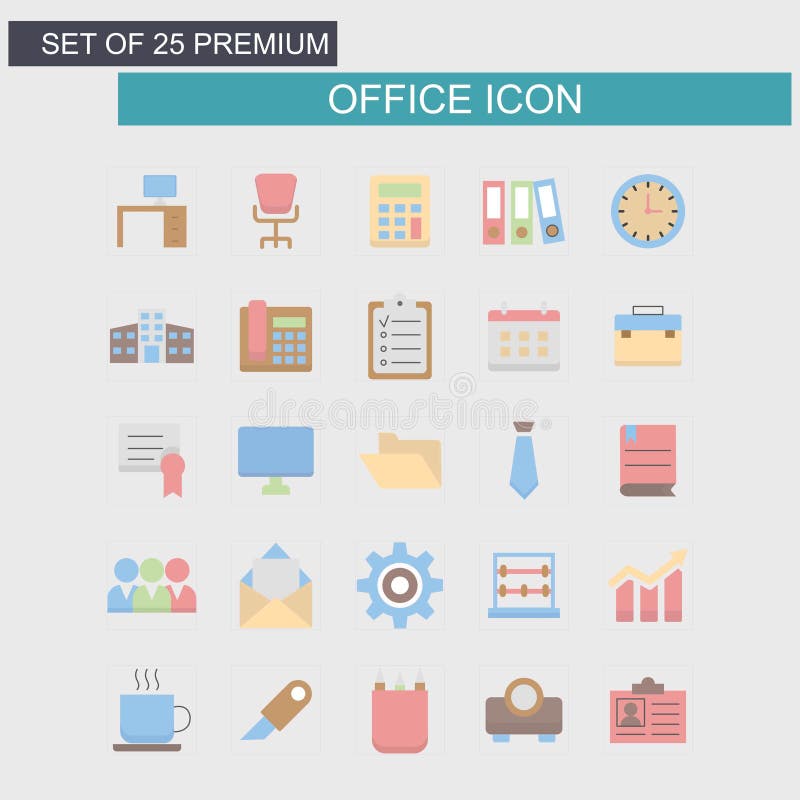 SET OF 25 PREMIUM

OFFICE ICON

dreamstime