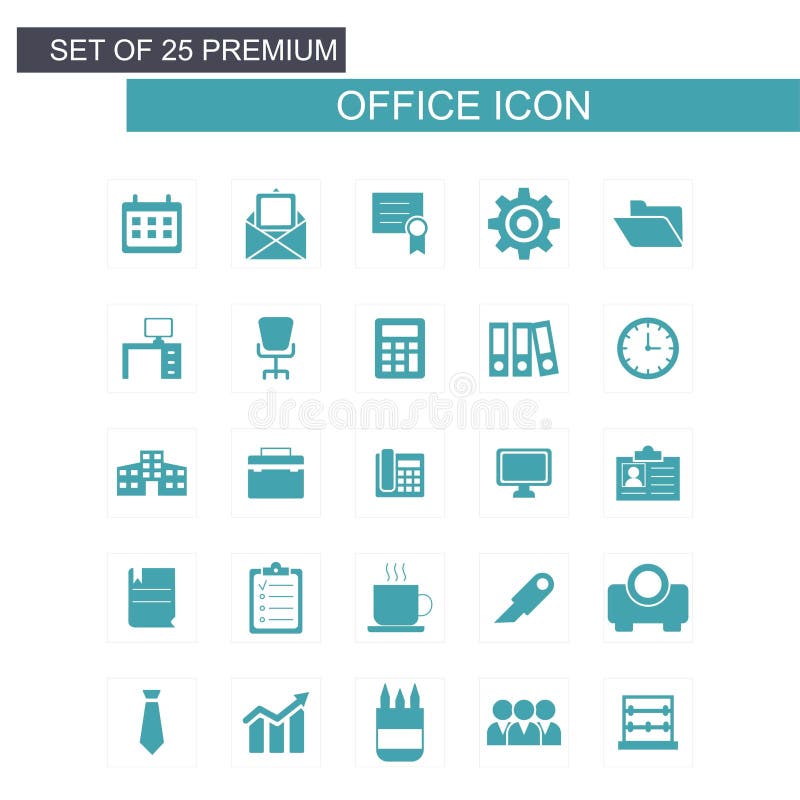 SET OF 25 PREMIUM

OFFICE ICON

dreamstime