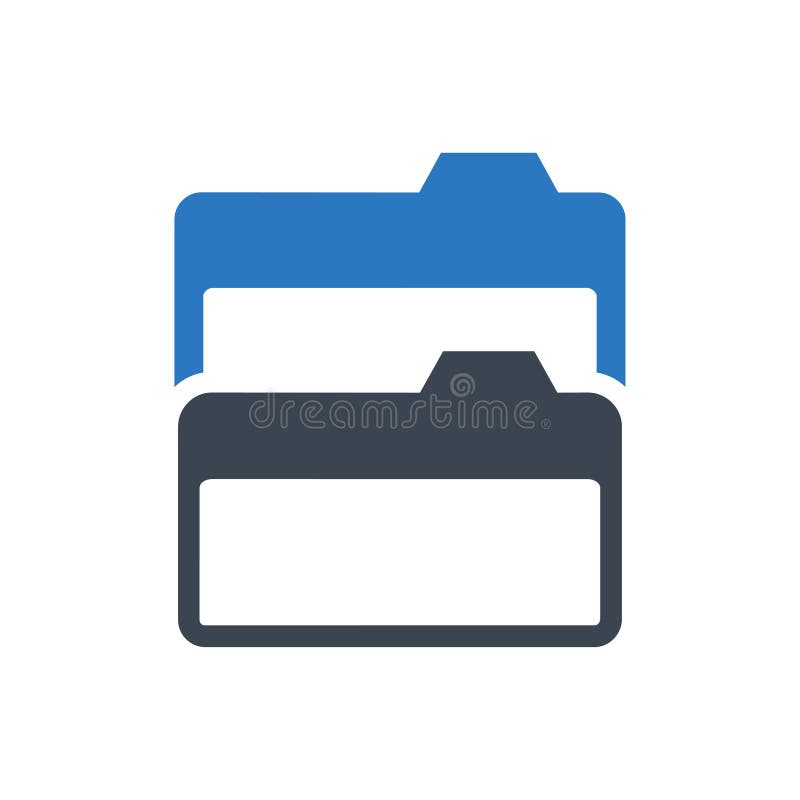 dreamstime®