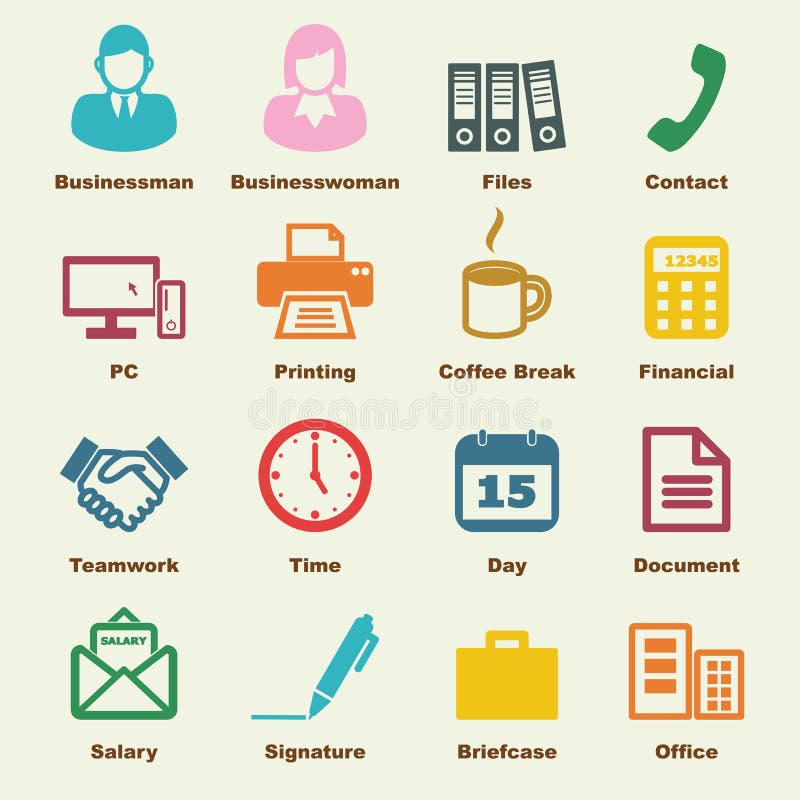 Businessman

Businesswoman

Files

Contact

12345

PC

Printing

Coffee Break

Financial

dreamstime

15

Teamwork

Time

Day

Document

SALARY

Salary

Signature

Briefcase

Office