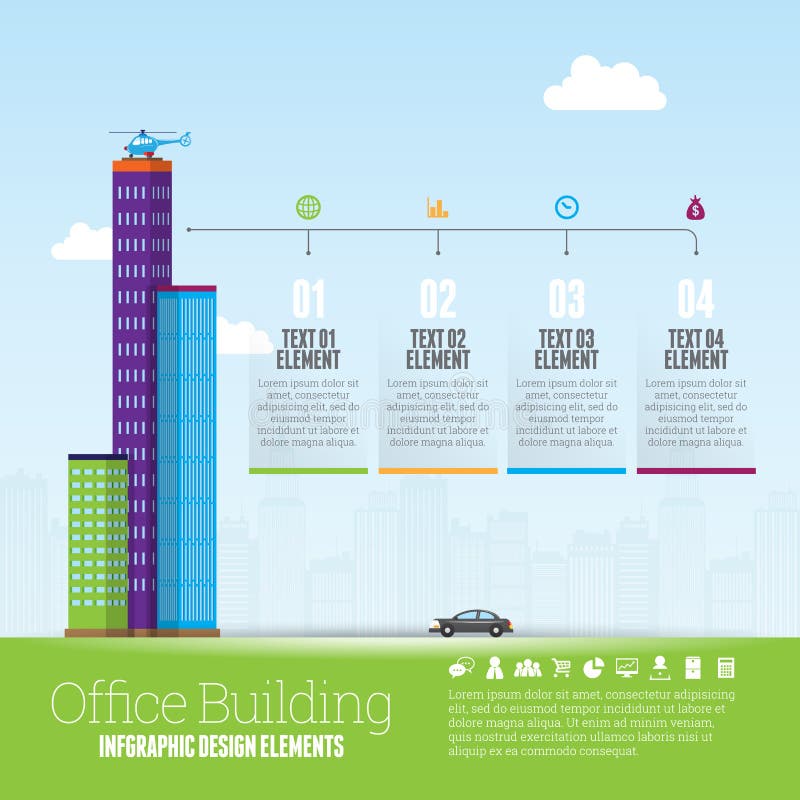 01
TEXT 01
ELEMENT
Lorem ipsum dolor sit amet, consectetur adipisicing elit, sed do eiusmod tempor incididunt ut labore et dolore magna aliqua.

02
TEXT 02
ELEMENT
Lorem ipsum dolor sit amet, consectetur adipisicing elit, sed do eiusmod tempor incididunt ut labore et dolore magna aliqua.

03
TEXT 03
ELEMENT
Lorem ipsum dolor sit amet, consectetur adipisicing elit, sed do eiusmod tempor incididunt ut labore et dolore magna aliqua.

04
TEXT 04
ELEMENT
Lorem ipsum dolor sit amet, consectetur adipisicing elit, sed do eiusmod tempor incididunt ut labore et dolore magna aliqua.

Office Building
INFGRAPHIC DESIGN ELEMENTS

Lorem ipsum dolor sit amet, consectetur adipisicing elit, sed do eiusmod tempor incididunt ut labore et dolore magna aliqua. Ut enim ad minim veniam, quis nostrud exercitation ullamco laboris nisi ut aliquip ex ea commodo consequat.