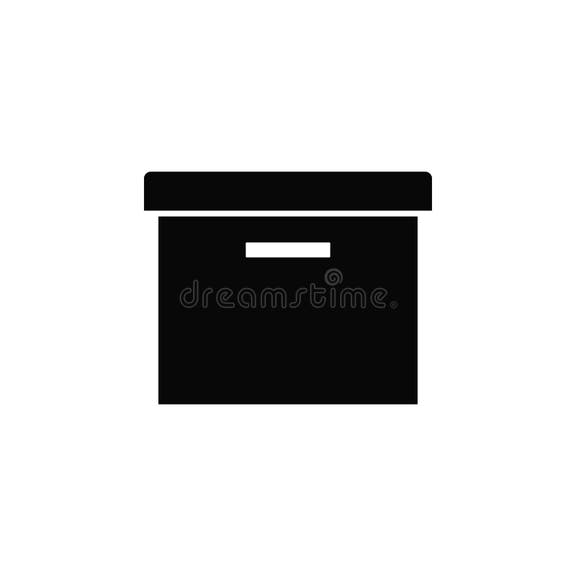 dreamstime