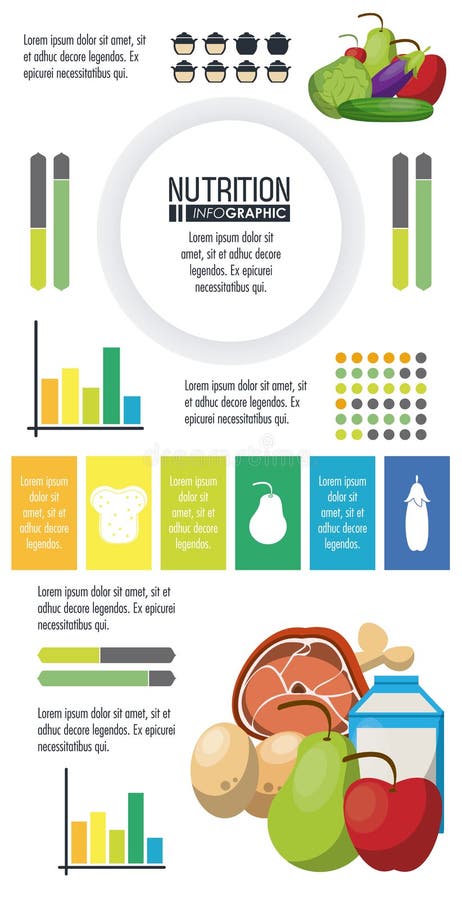 Lorem ipsum dolor sit amet, sit et adhuc decore legendos. Ex epicurei necessitatibus qui.

NUTRITION
INFOGRAPHIC

Lorem ipsum dolor sit amet, sit et adhuc decore legendos. Ex epicurei necessitatibus qui.

Lorem ipsum dolor sit amet, sit et adhuc decore legendos. Ex epicurei necessitatibus qui.

Lorem ipsum dolor sit amet, sit et adhuc decore legendos.

Lorem ipsum dolor sit amet, sit et adhuc decore legendos.

Lorem ipsum dolor sit amet, sit et adhuc decore legendos.

Lorem ipsum dolor sit amet, sit et adhuc decore legendos. Ex epicurei necessitatibus qui.

Lorem ipsum dolor sit amet, sit et adhuc decore legendos. Ex epicurei necessitatibus qui.