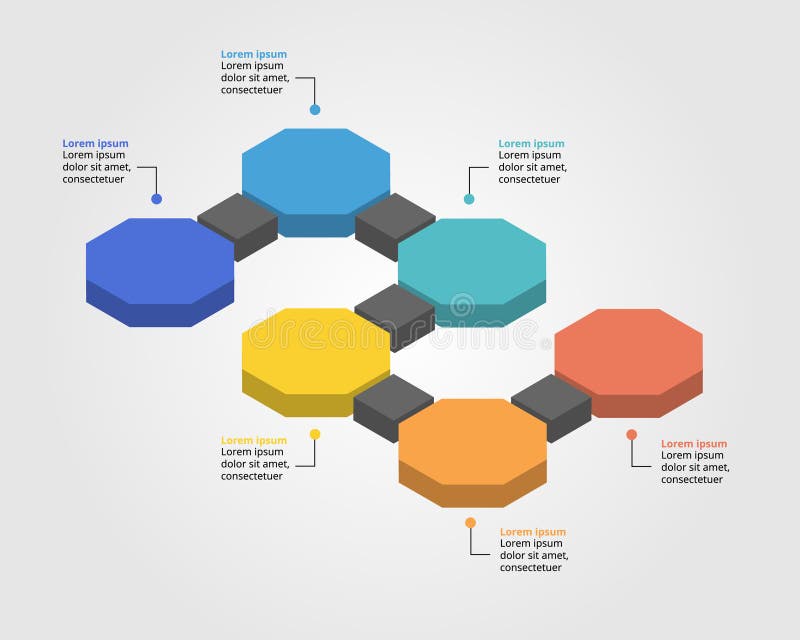 Lorem ipsum
Lorem ipsum dolor sit amet, consectetuer

Lorem ipsum
Lorem ipsum dolor sit amet, consectetuer

Lorem ipsum
Lorem ipsum dolor sit amet, consectetuer

dreamstime

Lorem ipsum
Lorem ipsum dolor sit amet, consectetuer

Lorem ipsum
Lorem ipsum dolor sit amet, consectetuer

Lorem ipsum
Lorem ipsum dolor sit amet, consectetuer