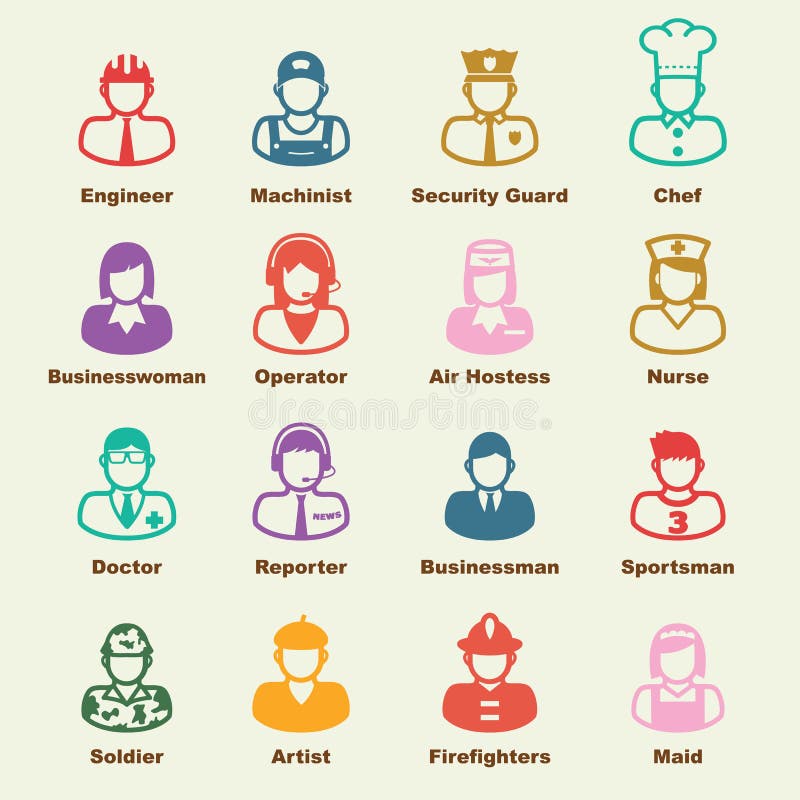 Engineer
Machinist
Security Guard
Chef

Businesswoman
Operator
Air Hostess
Nurse

dreamstime

Doctor
NEWS
Reporter
Businessman
3
Sportsman

Soldier
Artist
Firefighters
Maid