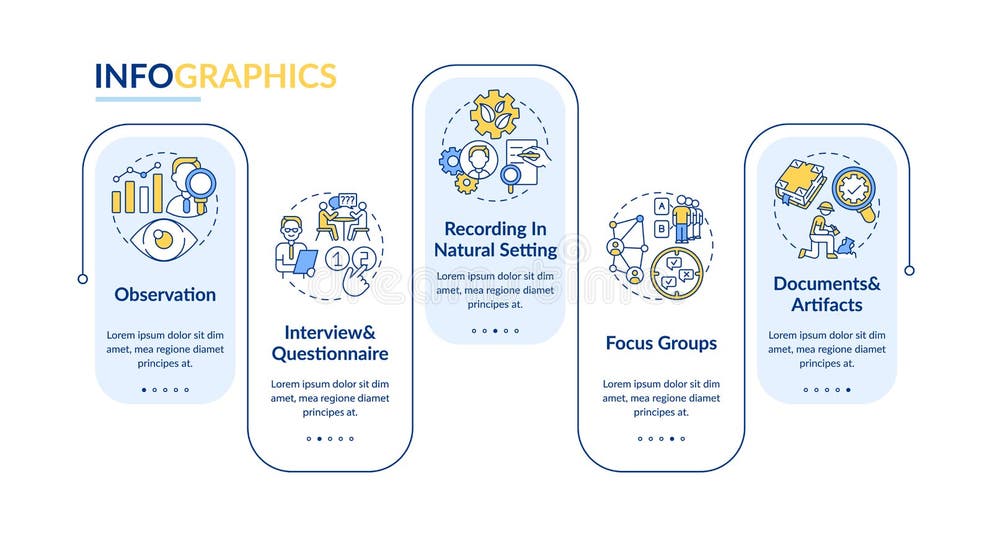 INFOGRAPHICS

Observation

Lorem ipsum dolor sit dim amet, mea regione diamet principes at.

???

1 2

Interview& Questionnaire

Lorem ipsum dolor sit dim amet, mea regione diamet principes at.

Recording In Natural Setting

Lorem ipsum dolor sit dim amet, mea regione diamet principes at.

A

B

Focus Groups

Lorem ipsum dolor sit dim amet, mea regione diamet principes at.

Documents& Artifacts

Lorem ipsum dolor sit dim amet, mea regione diamet principes at.