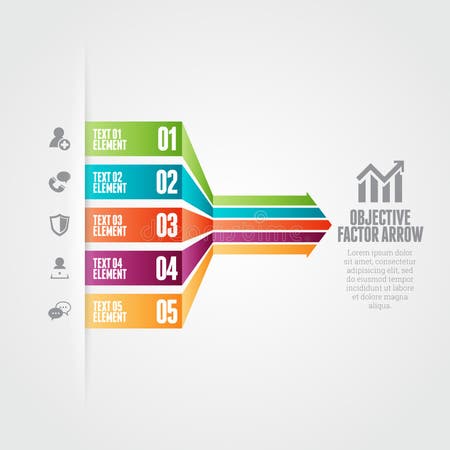 TEXT 01 ELEMENT 01

TEXT 02 ELEMENT 02

TEXT 03 ELEMENT 03

TEXT 04 ELEMENT 04

TEXT 05 ELEMENT 05

dreamstime

OBJECTIVE FACTOR ARROW

Lorem ipsum dolor sit amet, consectetur adipisicing elit, sed do eiusmod tempor incididunt ut labore et dolore magna aliqua.