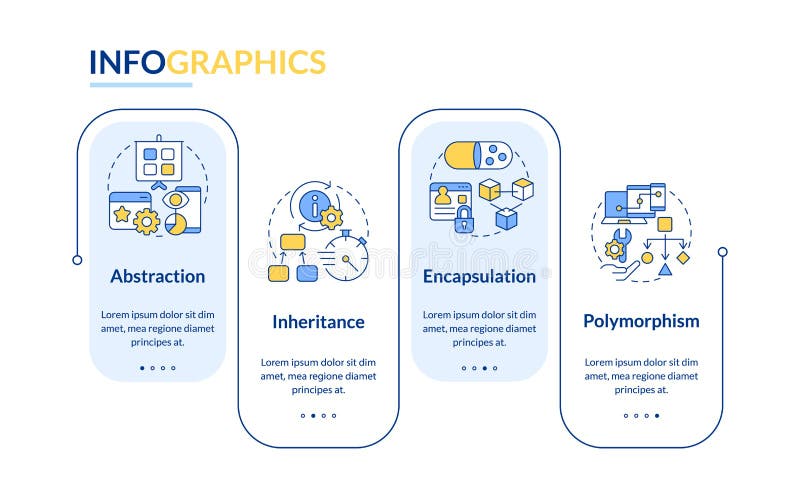 INFOGRAPHICS

Abstraction

Lorem ipsum dolor sit dim amet, mea regione diamet principes at.

Inheritance

Lorem ipsum dolor sit dim amet, mea regione diamet principes at.

Encapsulation

Lorem ipsum dolor sit dim amet, mea regione diamet principes at.

Polymorphism

Lorem ipsum dolor sit dim amet, mea regione diamet principes at.