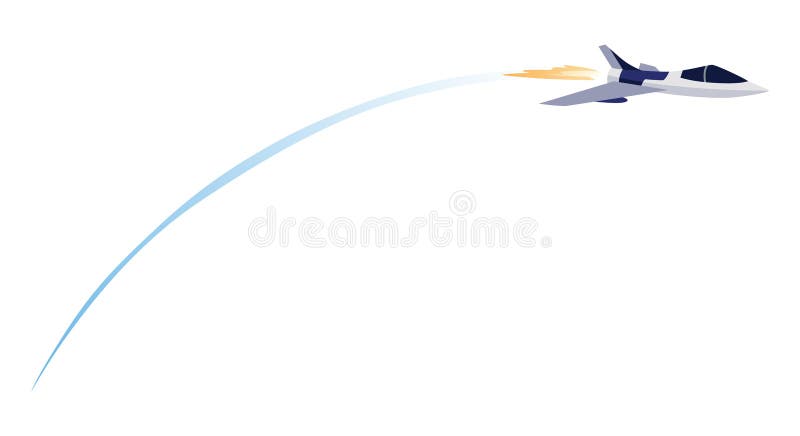 dreamstime.