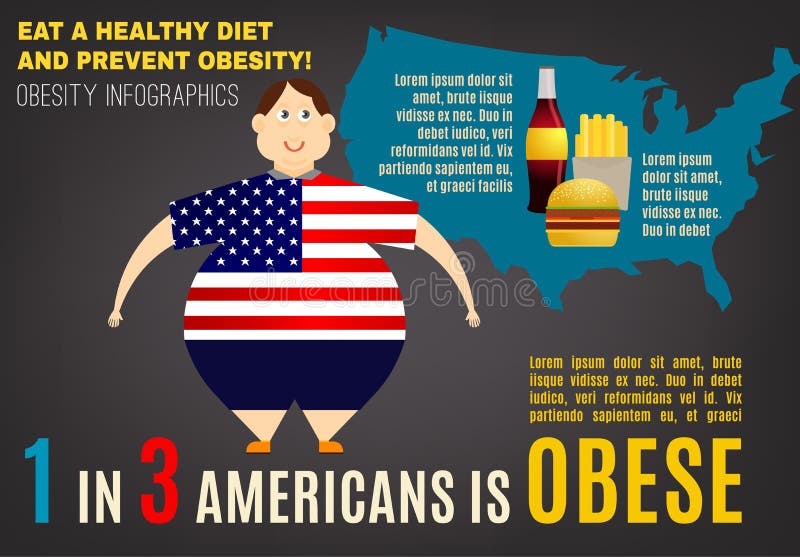 EAT A HEALTHY DIET AND PREVENT OBESITY!

OBESITY INFOGRAPHICS

Lorem ipsum dolor sit amet, brute iisque vidisse ex nec. Duo in debet iudico, veri reformidans vel id. Vix partiendo sapientem eu, et graeci facilis

Lorem ipsum dolor sit amet, brute iisque vidisse ex nec. Duo in debet

dreamstime

Lorem ipsum dolor sit amet, brute iisque vidisse ex nec. Duo in debet iudico, veri reformidans vel id. Vix partiendo sapientem eu, et graeci

1 IN 3 AMERICANS IS OBESE