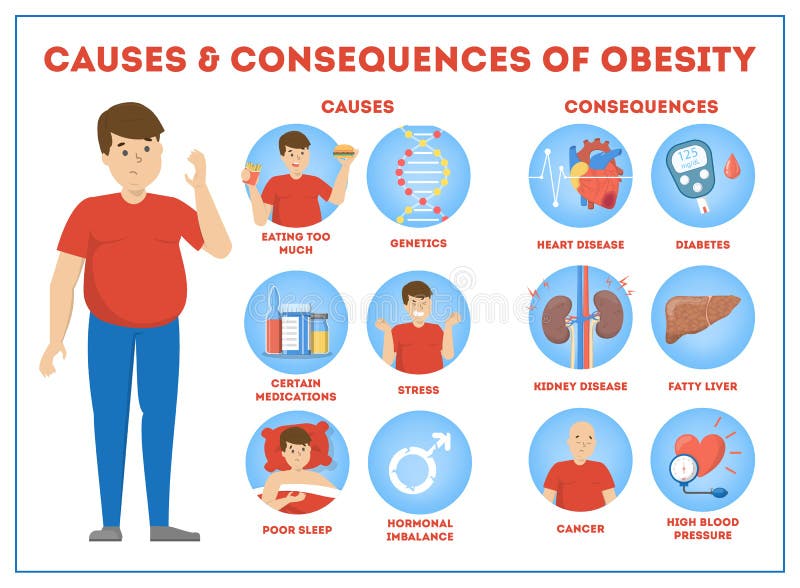 CAUSES & CONSEQUENCES OF OBESITY

CAUSES

EATING TOO MUCH

GENETICS

CERTAIN MEDICATIONS

STRESS

POOR SLEEP

HORMONAL IMBALANCE

CONSEQUENCES

125 mg/dL

HEART DISEASE

DIABETES

KIDNEY DISEASE

FATTY LIVER

CANCER

HIGH BLOOD PRESSURE