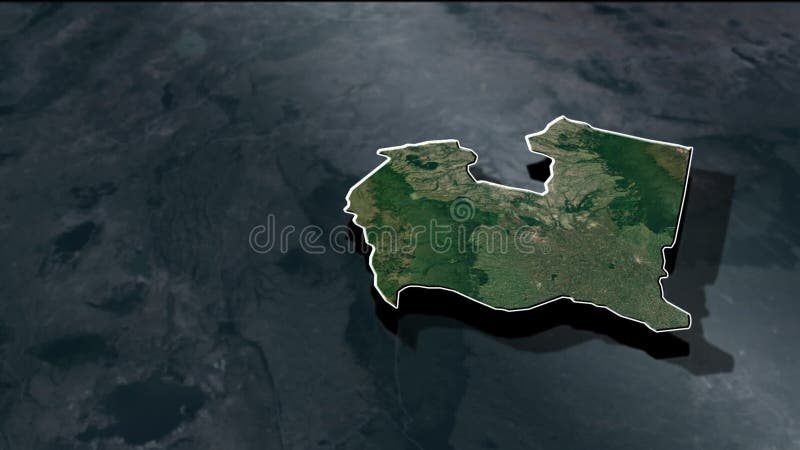 dreamstime