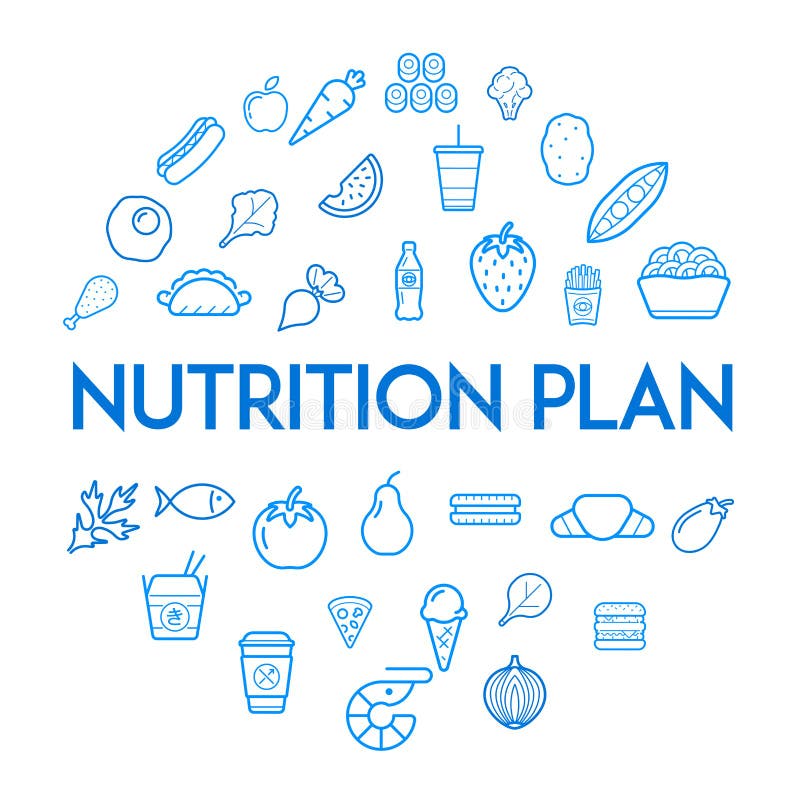 NUTRITION PLAN