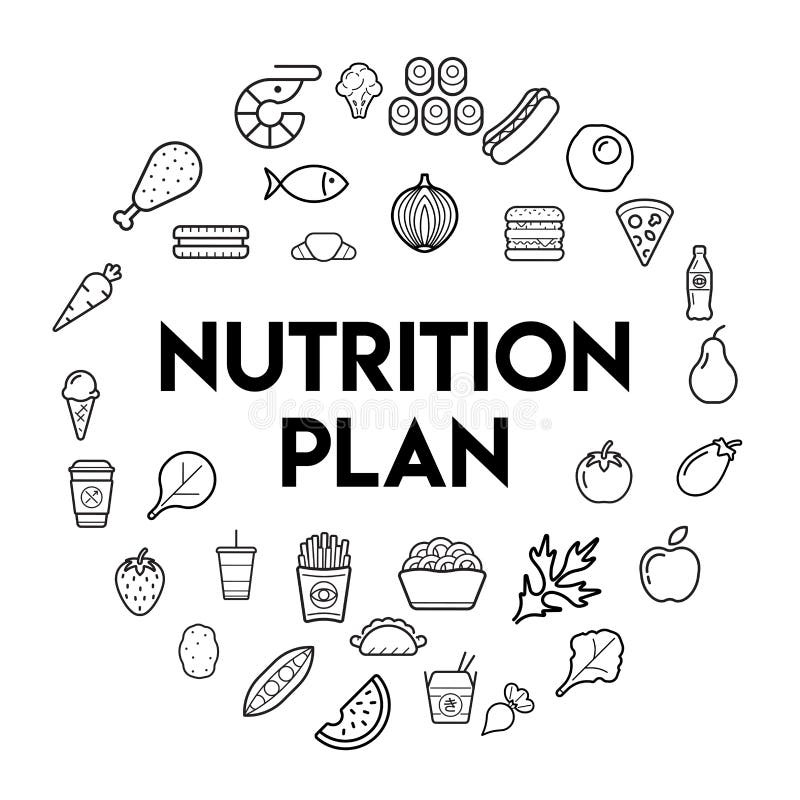 NUTRITION
PLAN

dreamstime