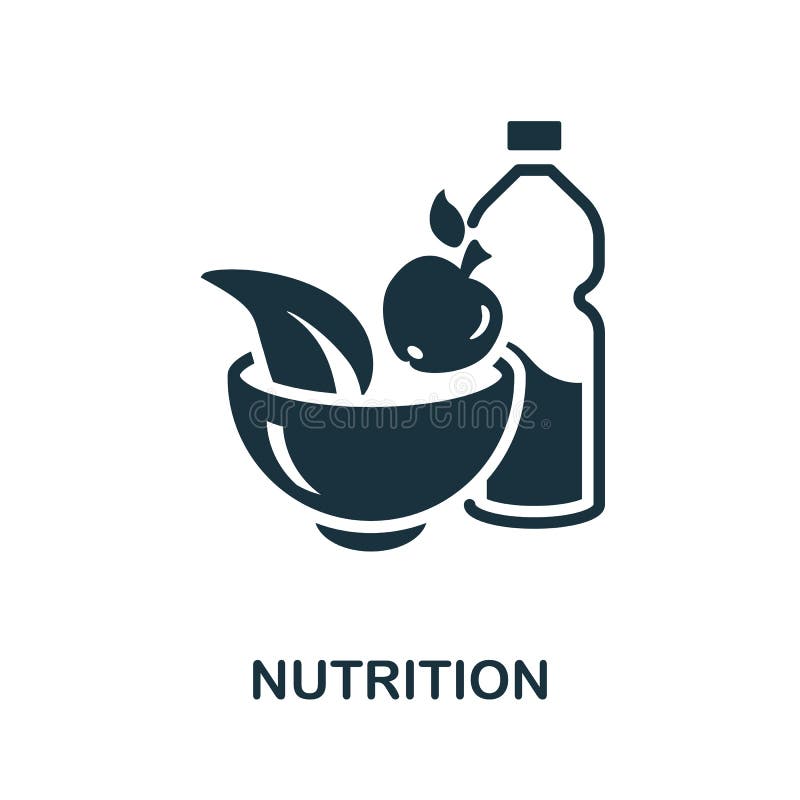 dreamstime®

NUTRITION