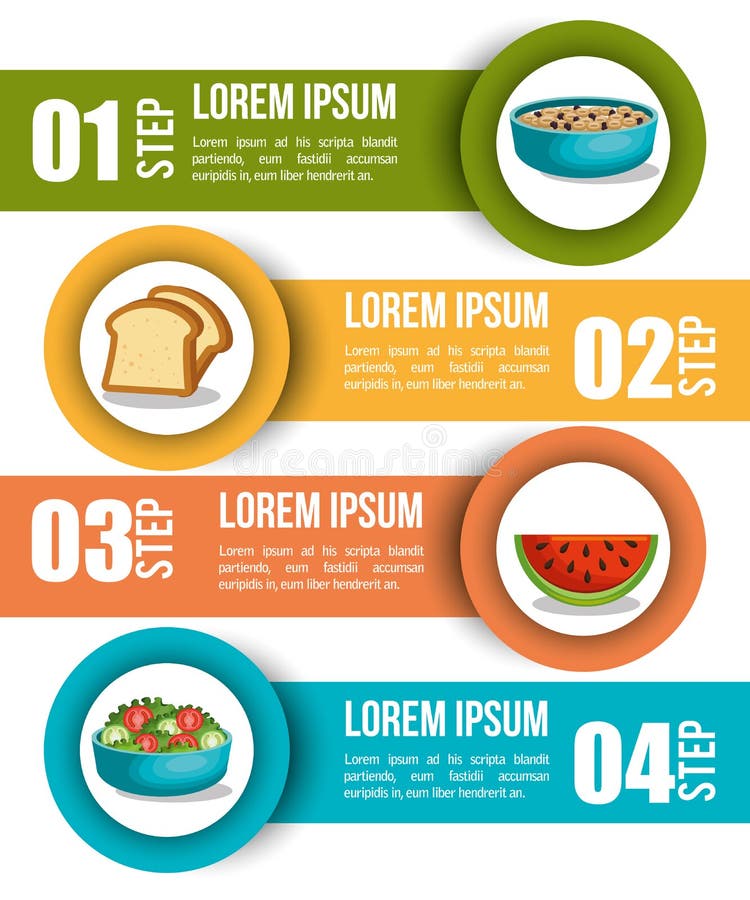 01 STEP

LOREM IPSUM

Lorem ipsum ad his scripta blandit partiendo, eum fastidii accumsan euripidis in, eum liber hendrerit an.

LOREM IPSUM

Lorem ipsum ad his scripta blandit partiendo, eum fastidii accumsan euripidis in, eum liber hendrerit an.

02 STEP

dreamstime

03 STEP

LOREM IPSUM

Lorem ipsum ad his scripta blandit partiendo, eum fastidii accumsan euripidis in, eum liber hendrerit an.

LOREM IPSUM

Lorem ipsum ad his scripta blandit partiendo, eum fastidii accumsan euripidis in, eum liber hendrerit an.

04 STEP