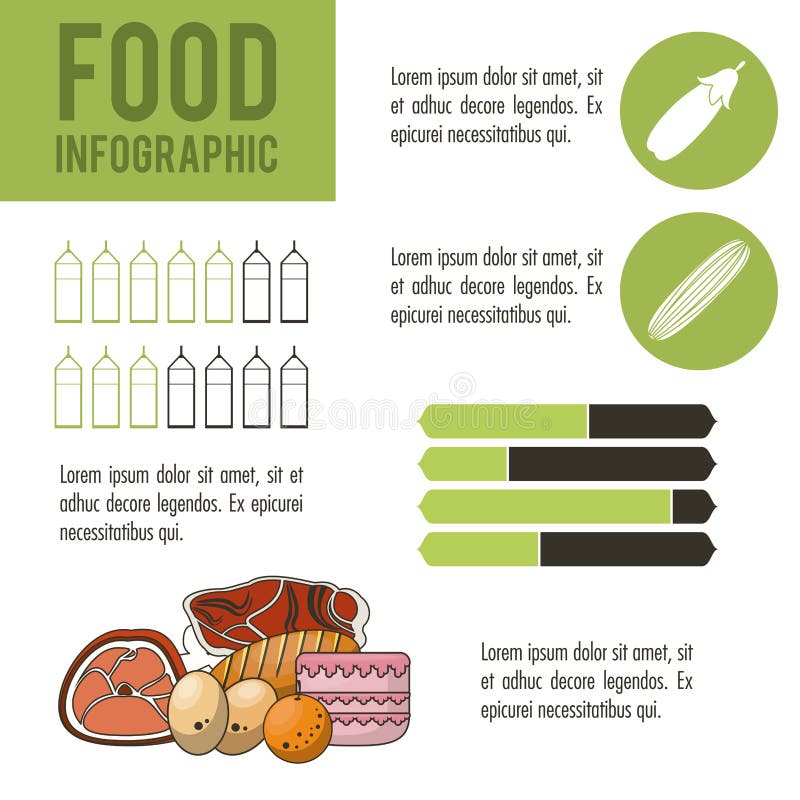 FOOD
INFOGRAPHIC

Lorem ipsum dolor sit amet, sit et adhuc decore legendos. Ex epicurei necessitatibus qui.

Lorem ipsum dolor sit amet, sit et adhuc decore legendos. Ex epicurei necessitatibus qui.

dreamstime

Lorem ipsum dolor sit amet, sit et adhuc decore legendos. Ex epicurei necessitatibus qui.

Lorem ipsum dolor sit amet, sit et adhuc decore legendos. Ex epicurei necessitatibus qui.